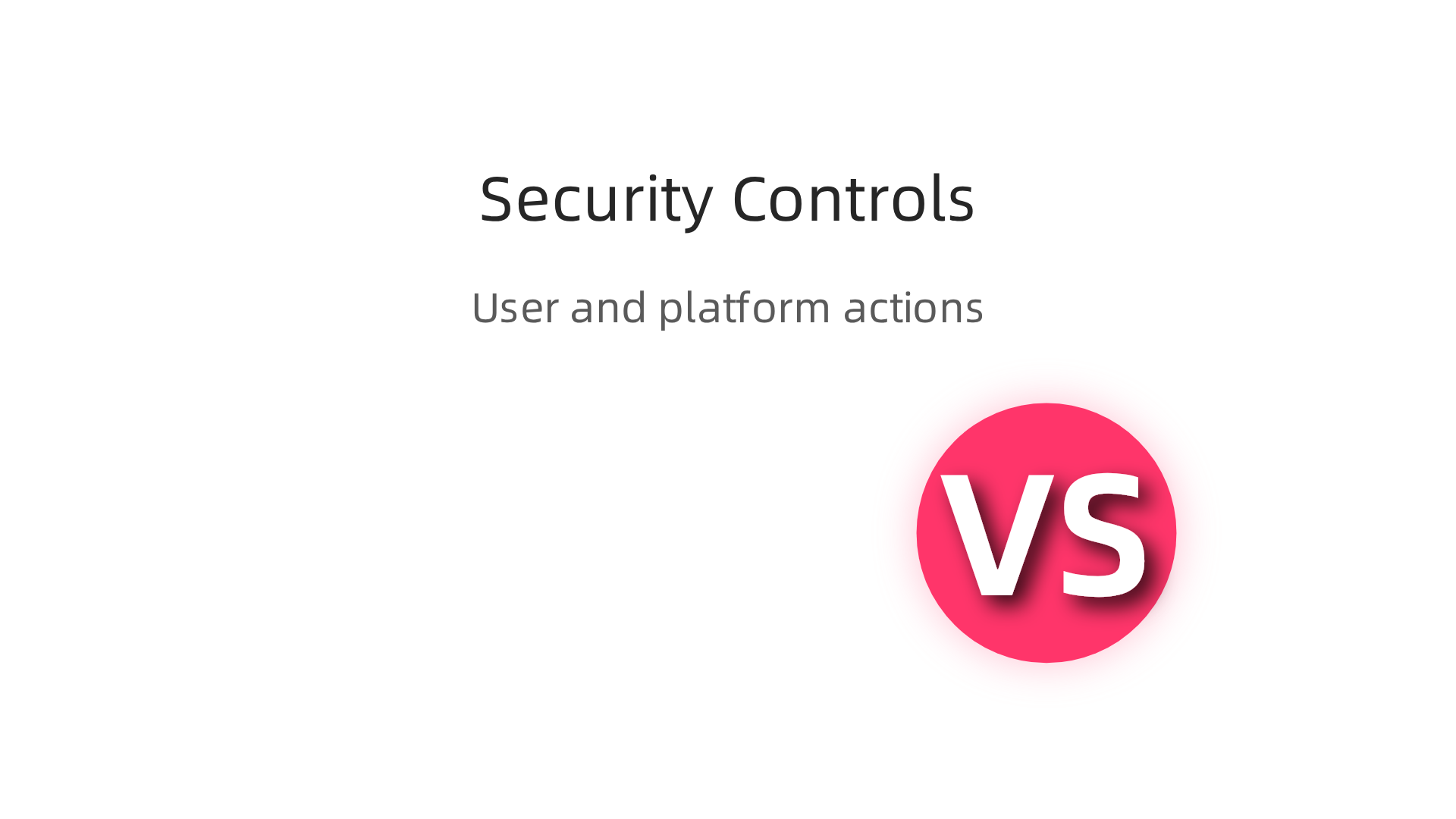 Security Controls

User and platform actions

VS